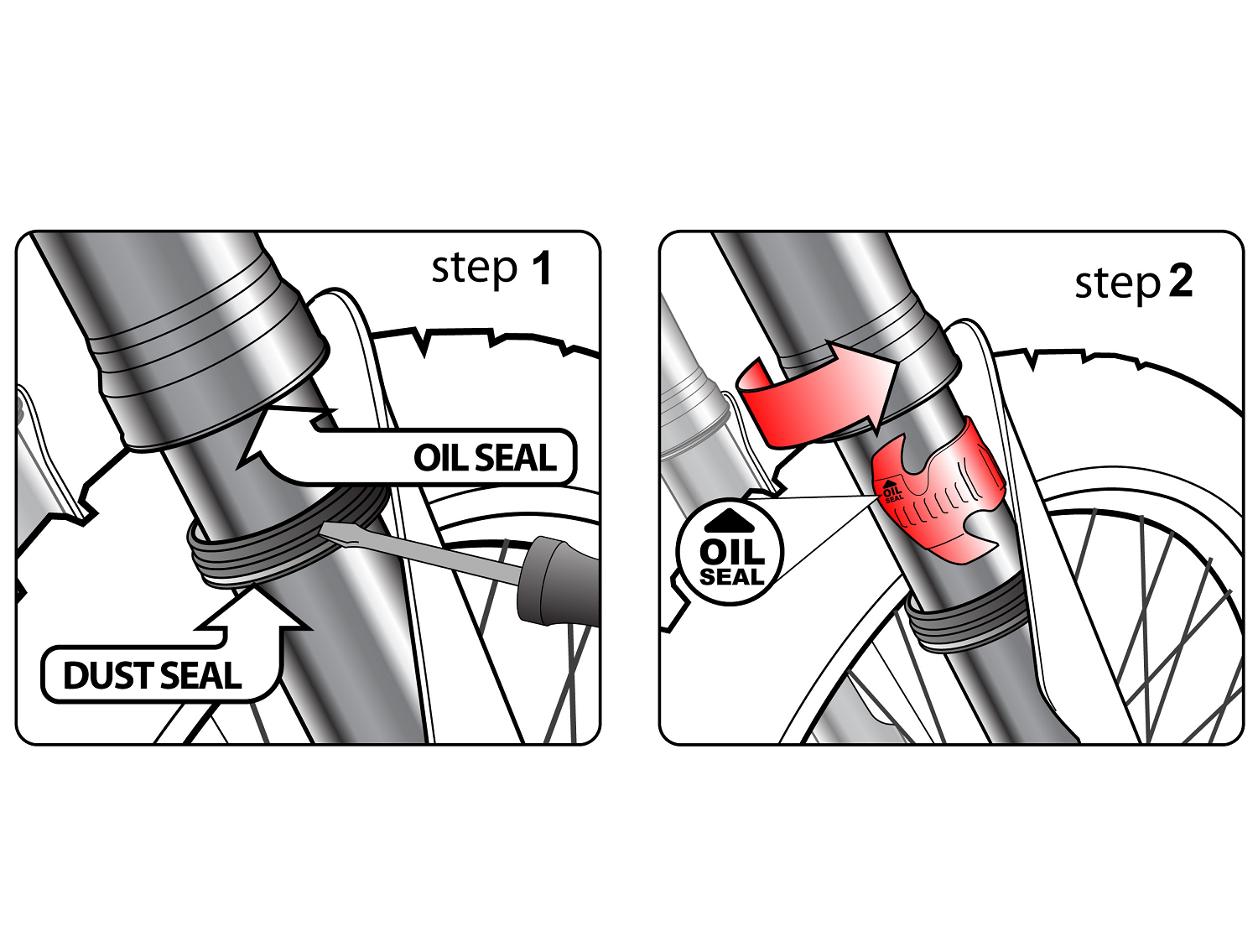 step 1

OIL SEAL

DUST SEAL

step 2

OIL SEAL

OIL SEAL